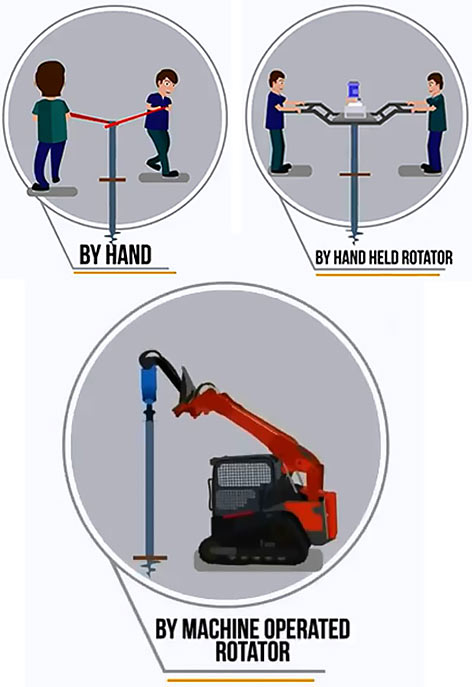 BY HAND

BY HAND HELD ROTATOR

BY MACHINE OPERATED ROTATOR